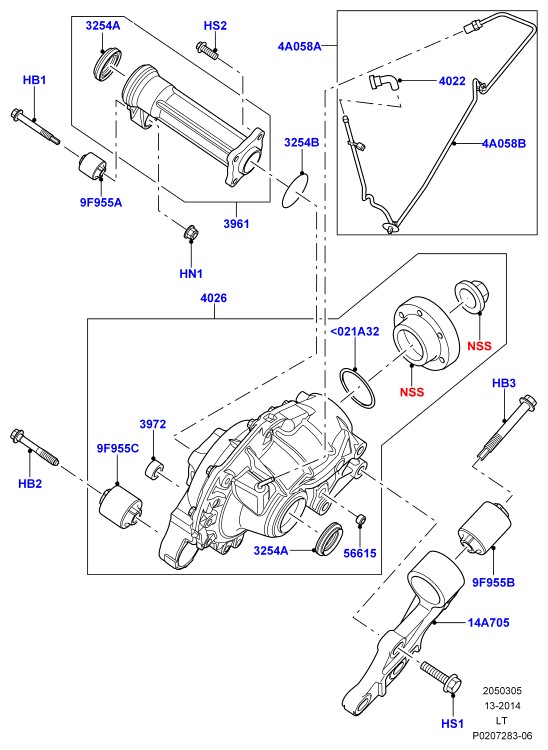 3254A
HS2
4A058A
HB1
4022
3254B
4A058B
9F955A
3961
HN1
4026
<021A32
NSS
NSS
HB3
3972
9F955C
HB2
3254A
56615
9F955B
14A705
HS1
2050305
13-2014
LT
P0207283-06