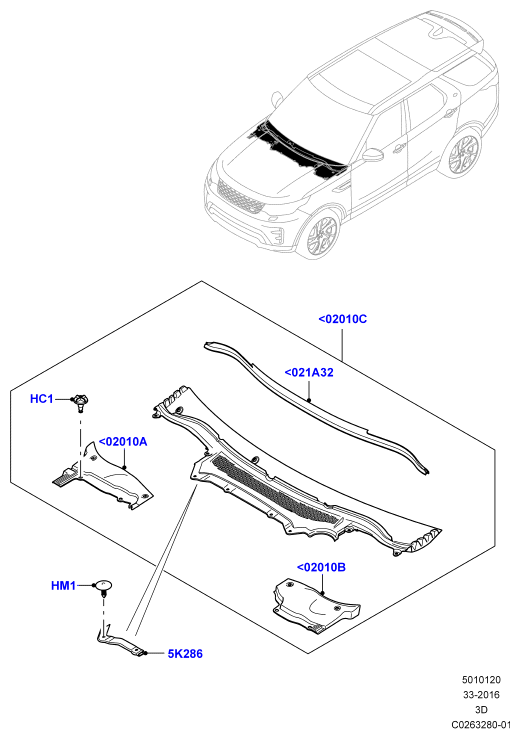 <02010C
<021A32
HC1
<02010A
<02010B
HM1
5K286

5010120
33-2016
3D
C0263280-01