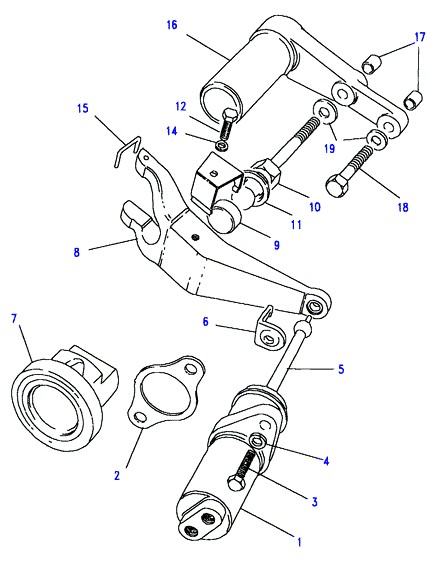 16
17
15
12
14
19
10
18
11
9
8
6
7
5
2
4
3
1