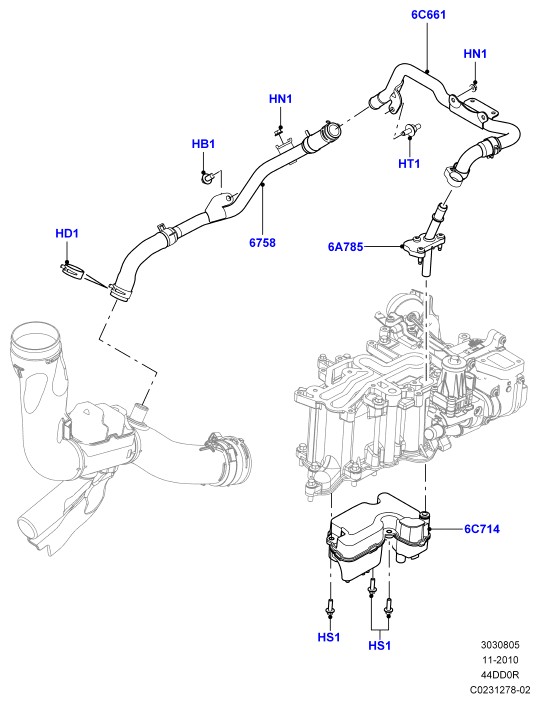 6C661
HN1
HN1
HB1
HT1
HD1
6758
6A785
6C714
HS1
HS1
3030805
11-2010
44DD0R
C0231278-02