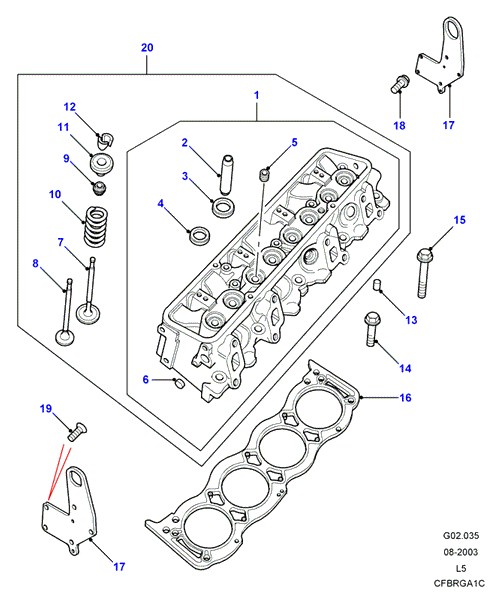 20
1
12
11
9
10
7
8
2
3
4
5
6
18
17
15
13
14
16
19
17
G02.035
08-2003
L5
CFBRGA1C