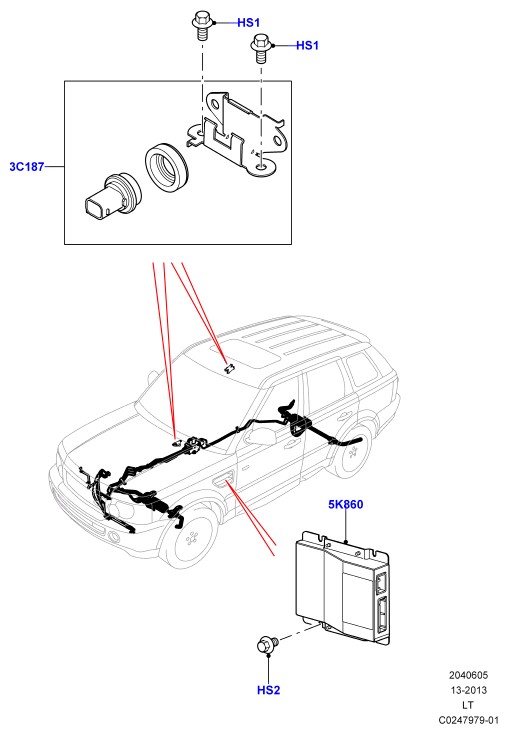 HS1
HS1
3C187
5K860
HS2
2040605
13-2013
LT
C0247979-01