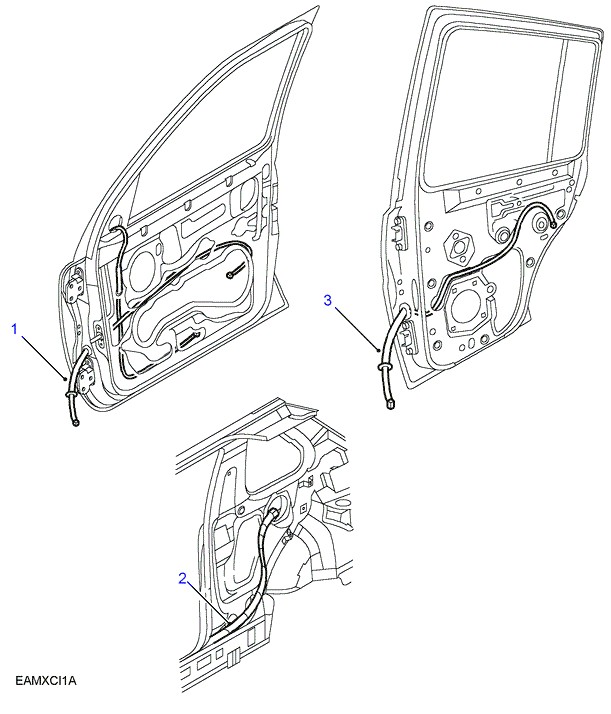 1

3

2

EAMXCI1A