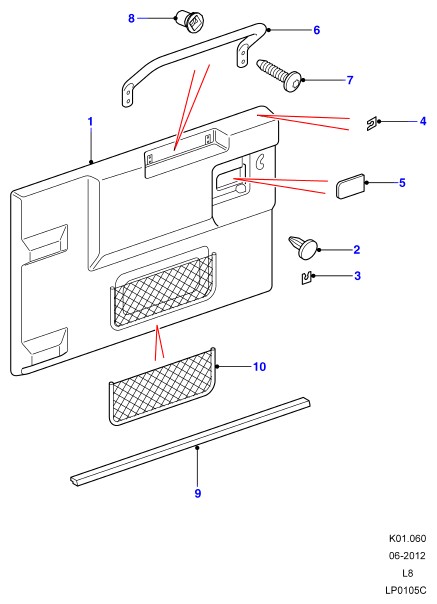 8
6
7
1
4
5
2
3
10
9

K01.060
06-2012
L8
LP0105C