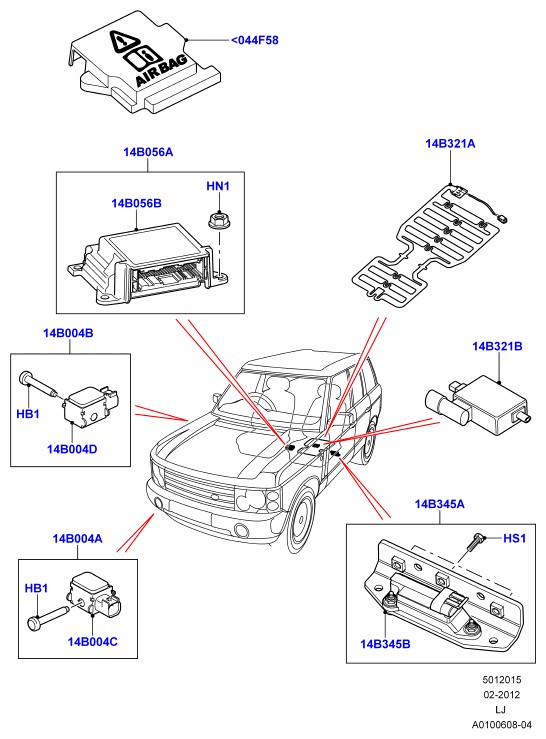 AIR BAG
<044F58

14B056A
14B056B
HN1

14B321A

14B004B
HB1
14B004D

14B321B

14B004A
HB1
14B004C

14B345A
HS1
14B345B

5012015
02-2012
LJ
A0100608-04