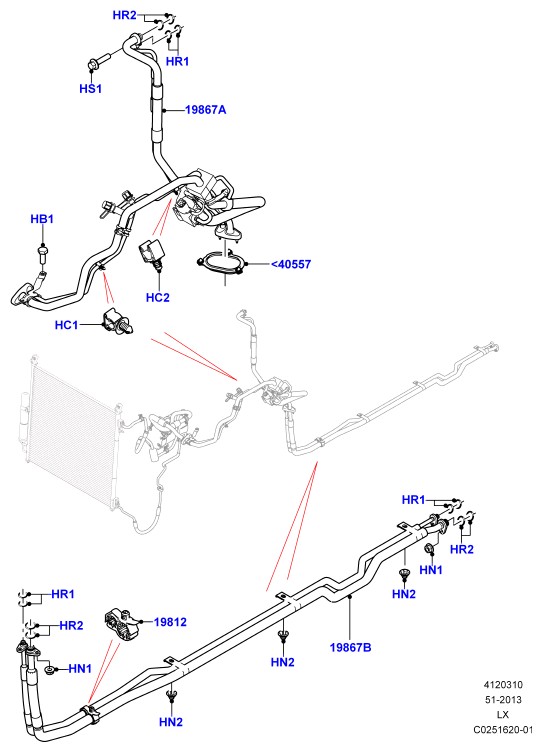 HR2
HR1
HS1
19867A
HB1
HC2
<40557
HC1
HR1
HR2
HN1
HN2
HR1
HR2
19812
HN1
HN2
19867B
HN2
4120310
51-2013
LX
C0251620-01