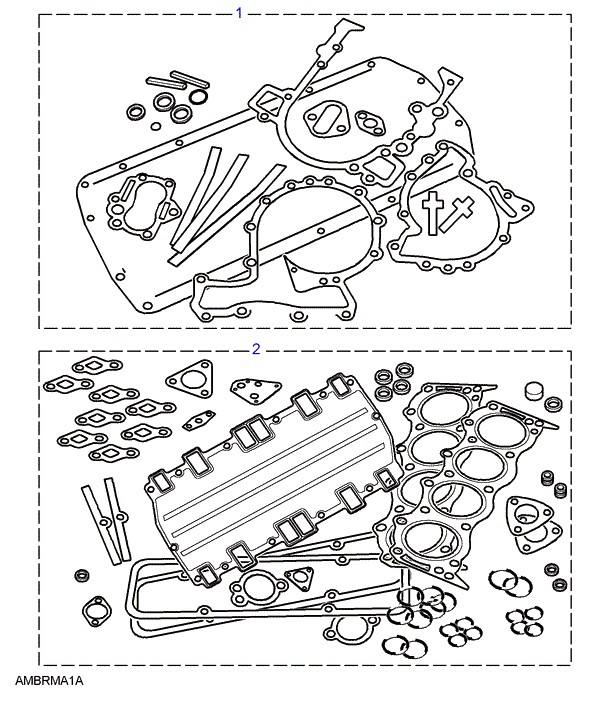 1

2

AMBRMA1A