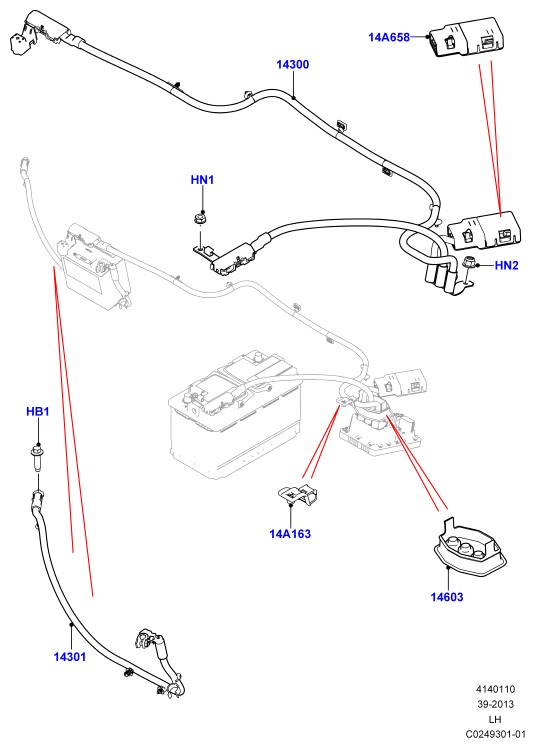 14A658

14300

HN1

HN2

HB1

14A163

14603

14301

4140110
39-2013
LH
C0249301-01