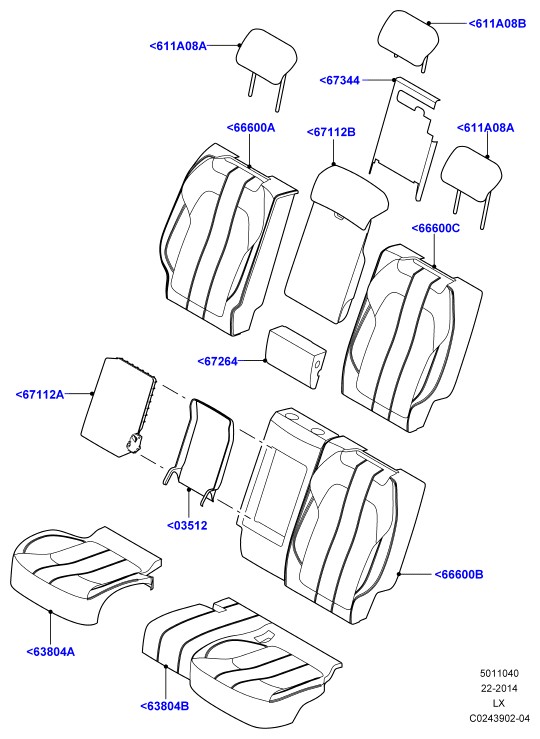 <611A08A
<611A08B
<67344
<66600A
<67112B
<611A08A
<66600C
<67264
<67112A
<03512
<66600B
<63804A
<63804B

5011040
22-2014
LX
C0243902-04