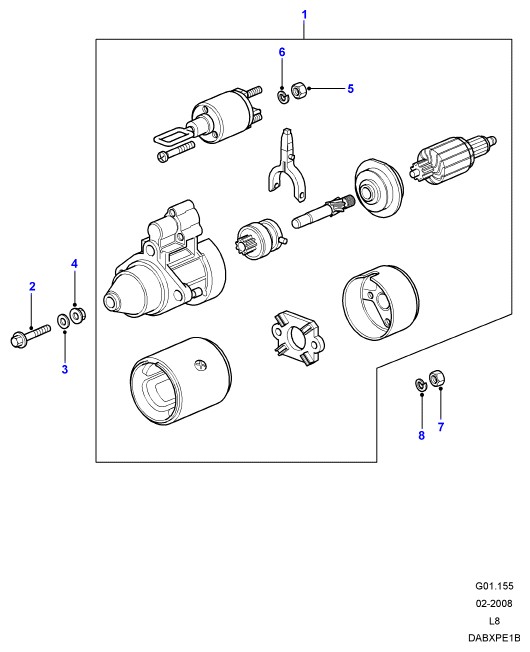 1
6
5
4
2
3
8
7

G01.155
02-2008
L8
DABXPE1B