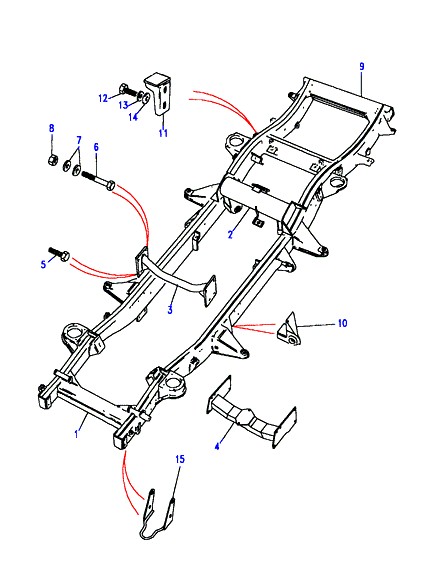 9
12
13
14
11
8
7
6
2
5
3
10
1
4
15