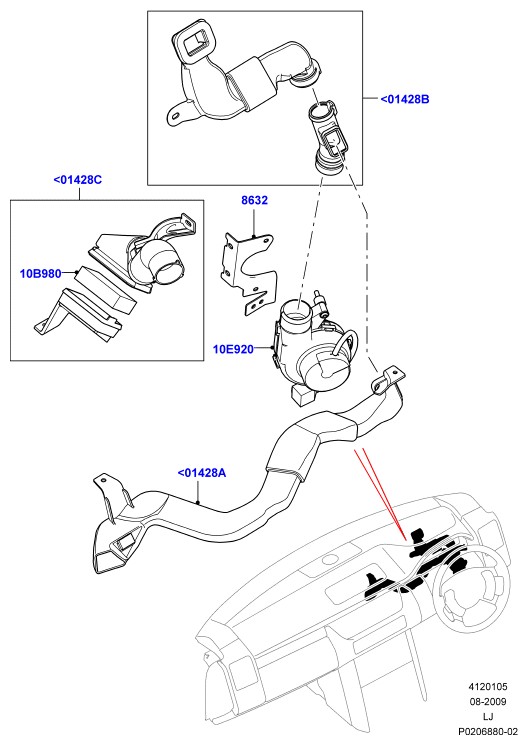 <01428B

<01428C

8632

10B980

10E920

<01428A

4120105
08-2009
LJ
P0206880-02