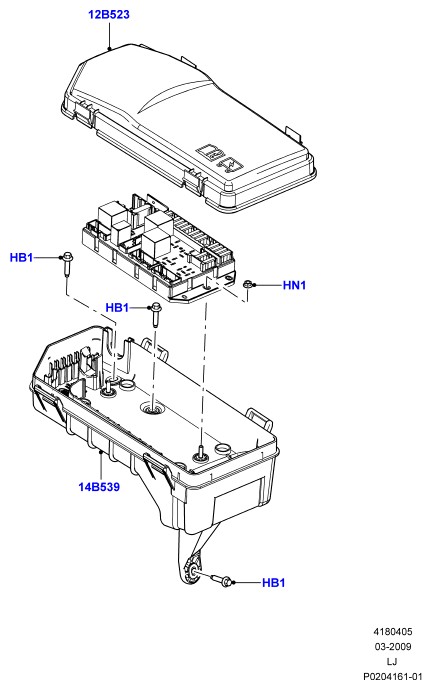 12B523

HB1

HN1

HB1

14B539

HB1

4180405
03-2009
LJ
P0204161-01