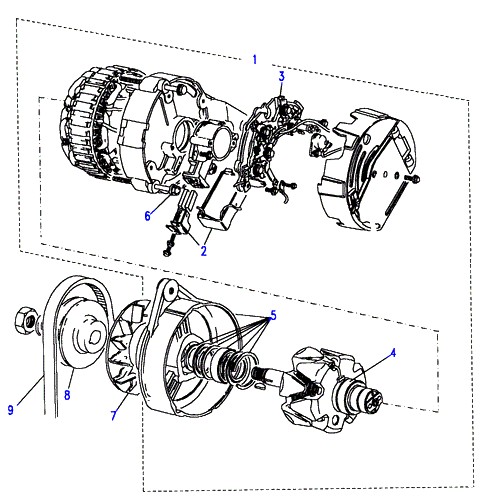 1
3
6
2
5
4
9
8
7