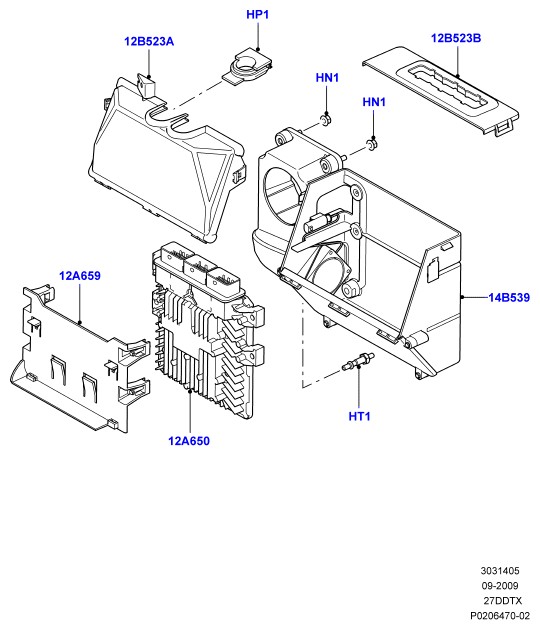 HP1
12B523A
12B523B
HN1
HN1
12A659
14B539
HT1
12A650
3031405
09-2009
27DDTX
P0206470-02