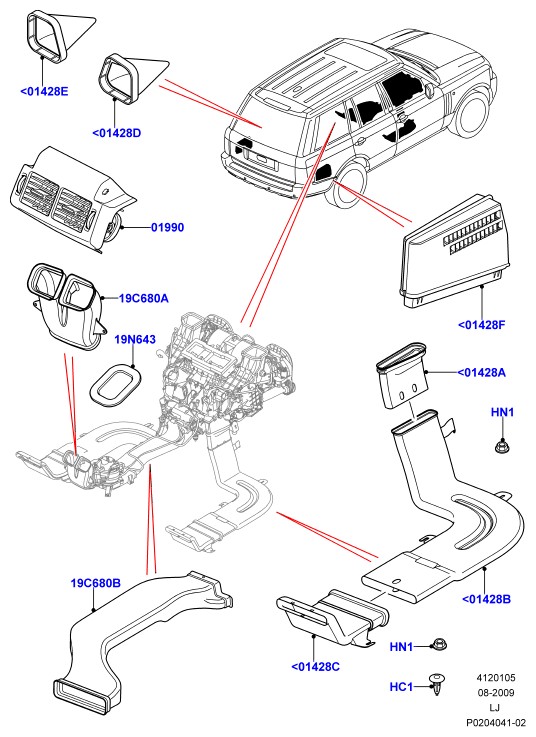 <01428E

<01428D

01990

19C680A

19N643

<01428F

<01428A

HN1

19C680B

<01428B

<01428C

HN1

HC1

4120105
08-2009
LJ
P0204041-02