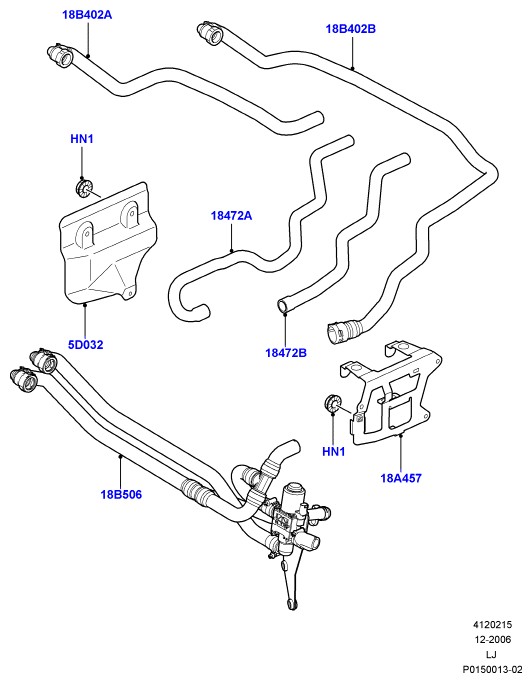 18B402A

18B402B

HN1

18472A

5D032

18472B

HN1

18A457

18B506

4120215
12-2006
LJ
P0150013-02