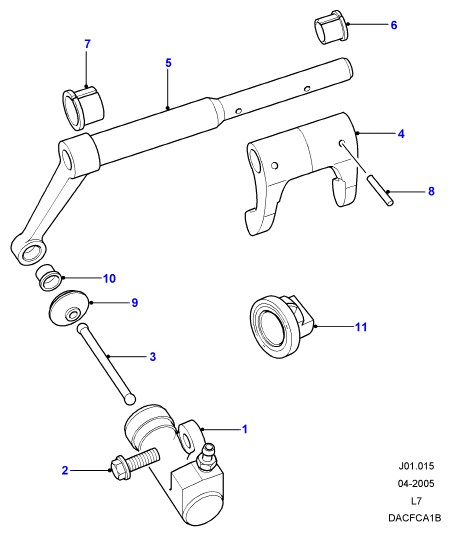 6
7
5
4
8
10
9
11
3
1
2
J01.015
04-2005
L7
DACFCA1B