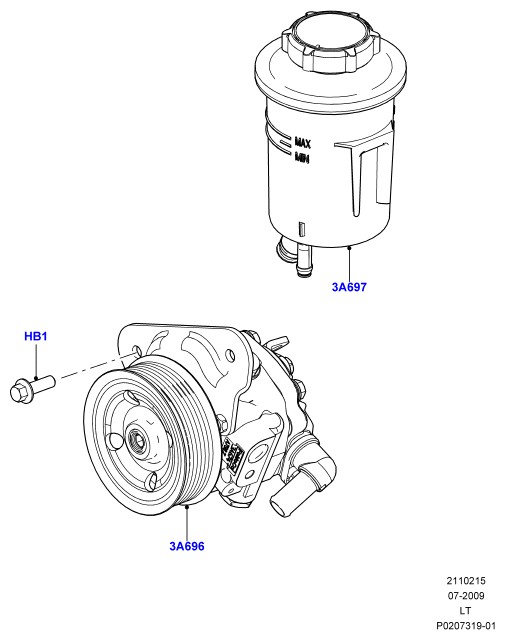 MAX
MIN

3A697

HB1

3A696

2110215
07-2009
LT
P0207319-01