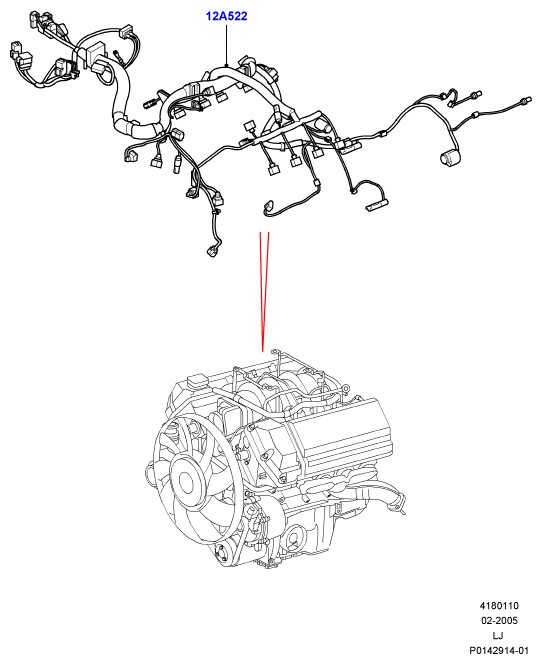 12A522

4180110
02-2005
LJ
P0142914-01