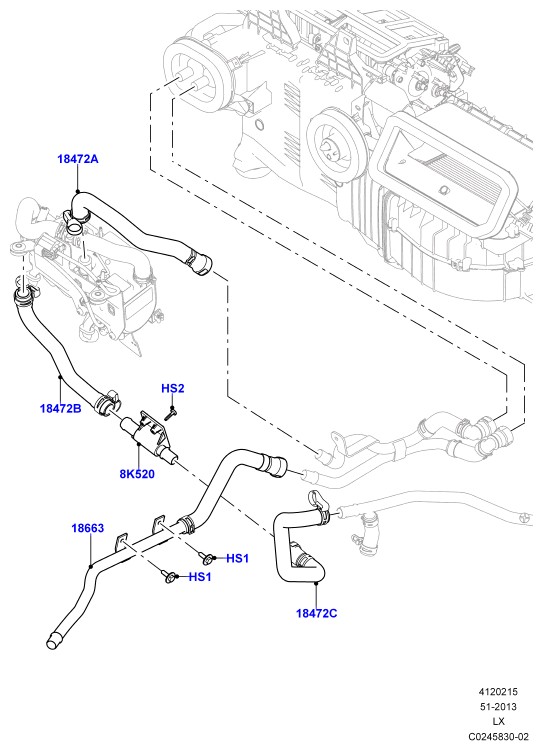 18472A

HS2

18472B

8K520

18663

HS1

HS1

18472C

4120215
51-2013
LX
C0245830-02