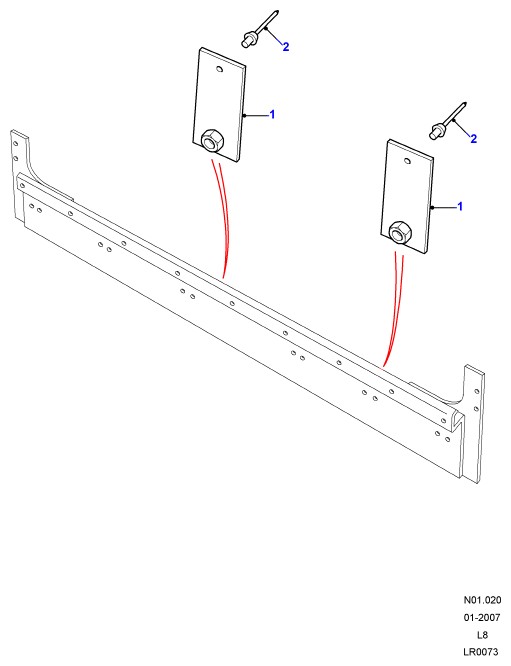 2
1
2
1
N01.020
01-2007
L8
LR0073