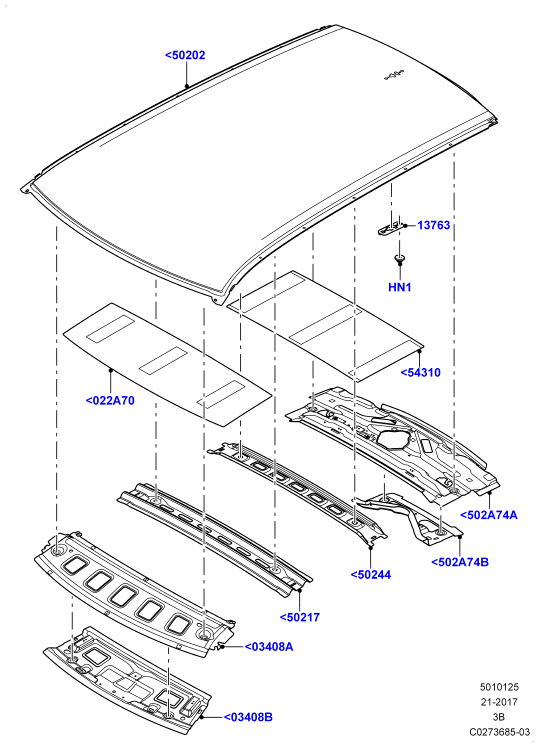 <50202

13763

HN1

<54310

<022A70

<502A74A

<502A74B

<50244

<50217

<03408A

<03408B

5010125
21-2017
3B
C0273685-03