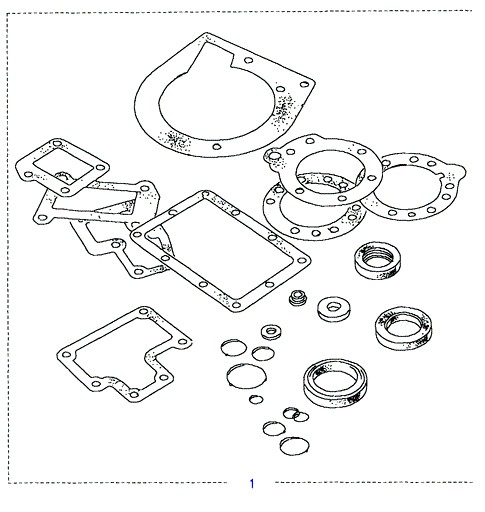 1