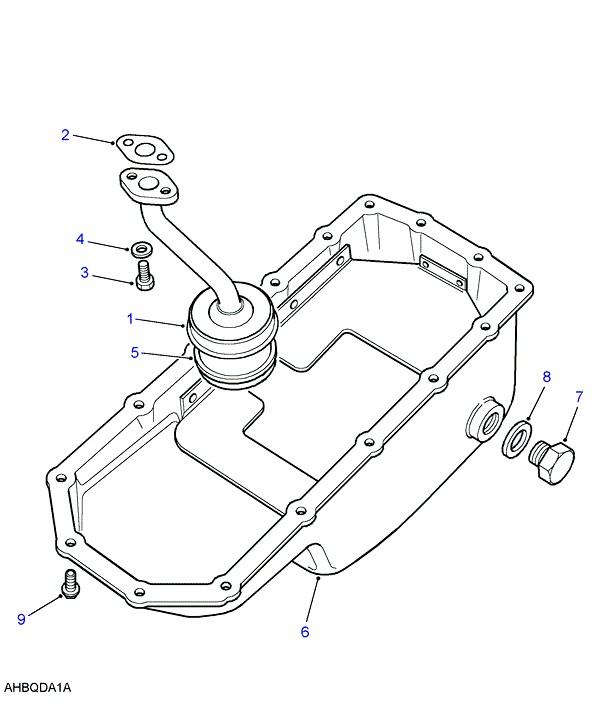 2
4
3
1
5
8
7
9
6
AHBQDA1A