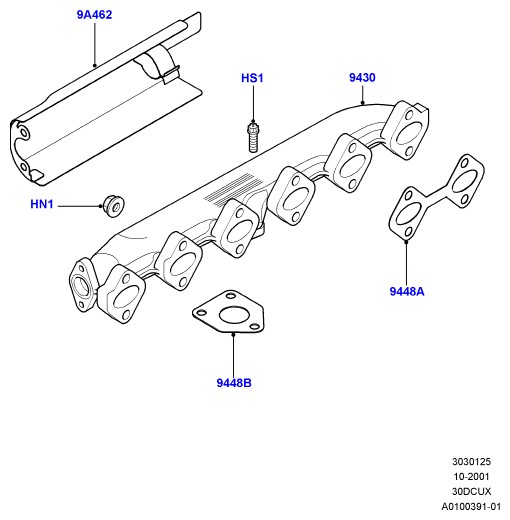 9A462

HS1

9430

HN1

9448A

9448B

3030125
10-2001
30DCUX
A0100391-01