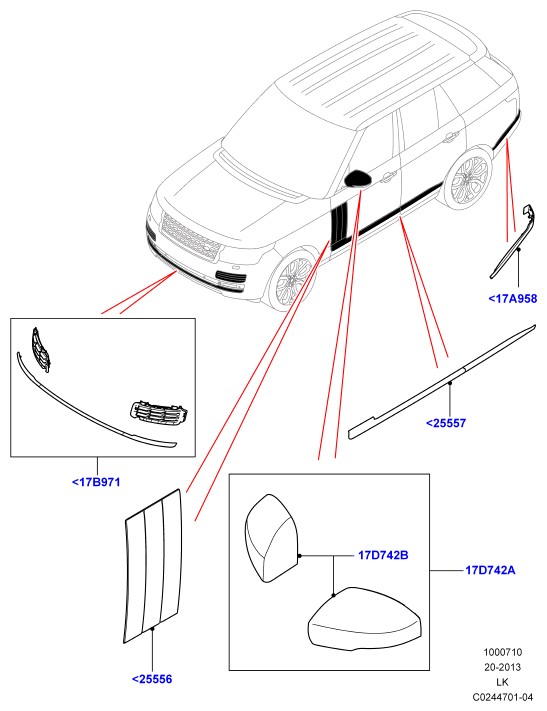 <17A958

<25557

<17B971

17D742B

17D742A

<25556

1000710
20-2013
LK
C0244701-04