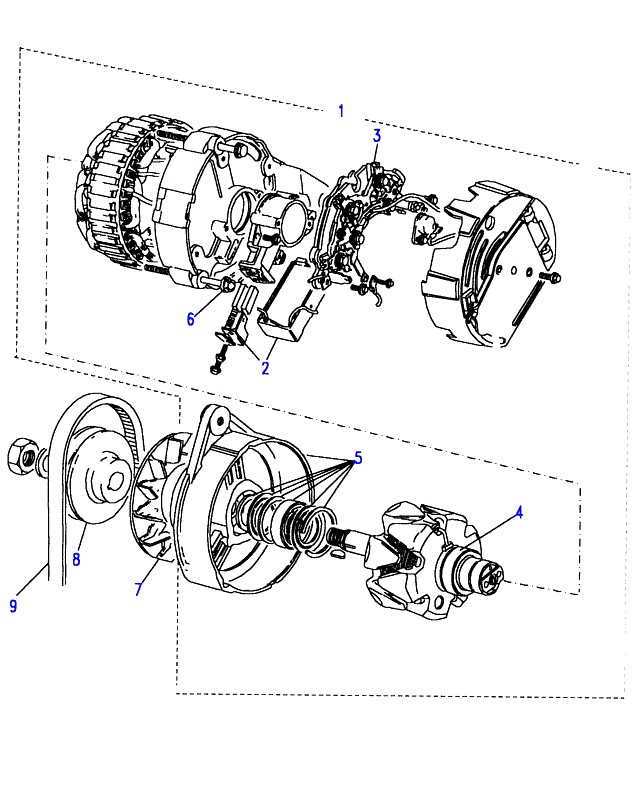 1
3
6
2
5
4
8
7
9