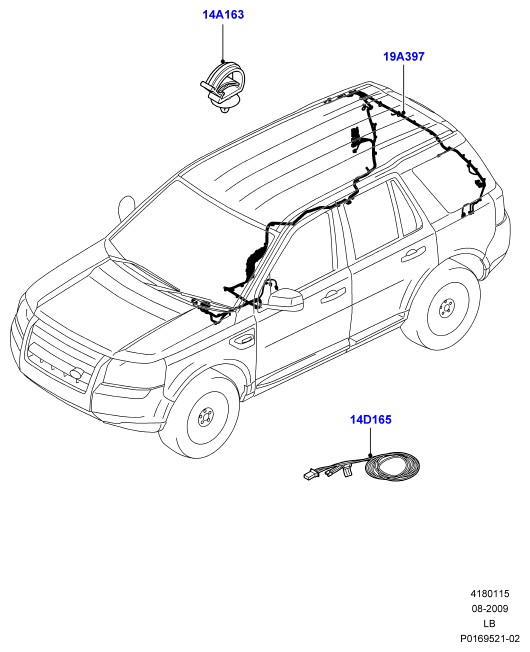 14A163

19A397

14D165

4180115
08-2009
LB
P0169521-02