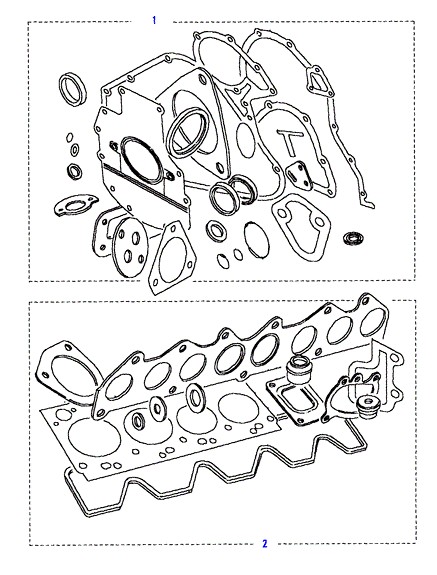 1

2