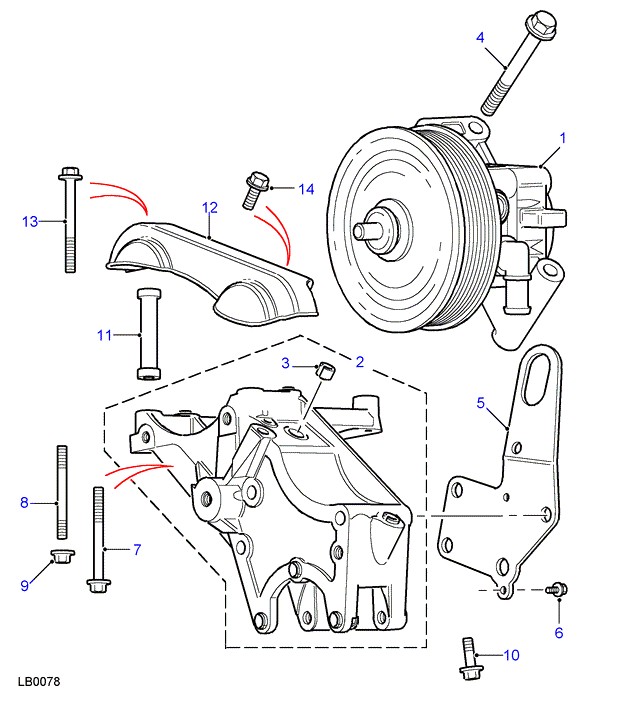 4
1
14
13
12
11
3
2
5
8
7
9
6
10
LB0078