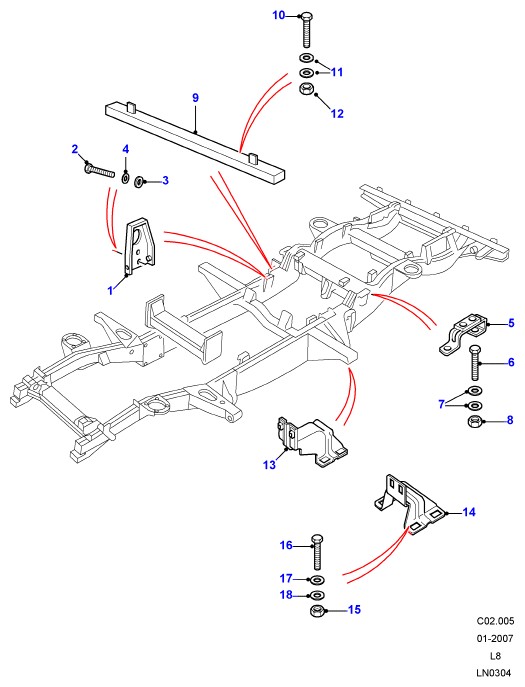 10
11
12
9
2
4
3
1
5
6
7
8
13
14
16
17
18
15
C02.005
01-2007
L8
LN0304