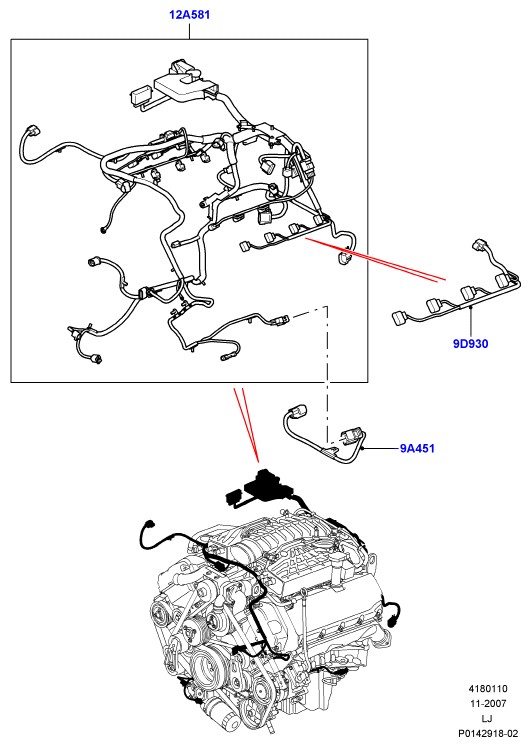 12A581

9D930

9A451

4180110
11-2007
LJ
P0142918-02