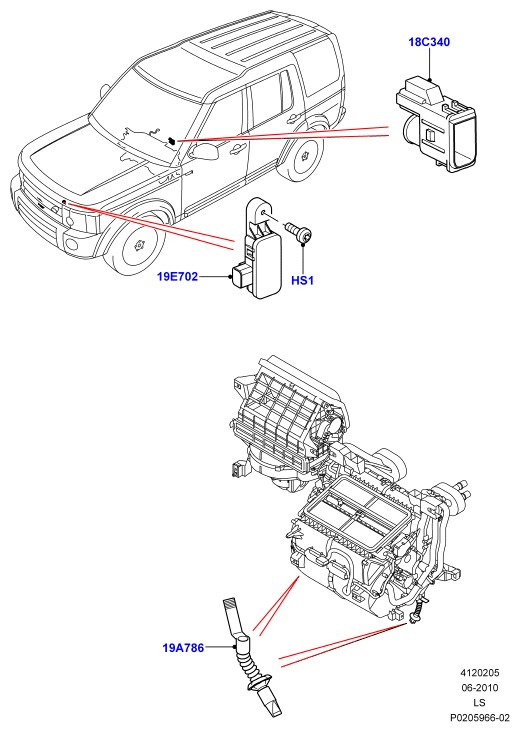 18C340

19E702

HS1

19A786

4120205
06-2010
LS
P0205966-02