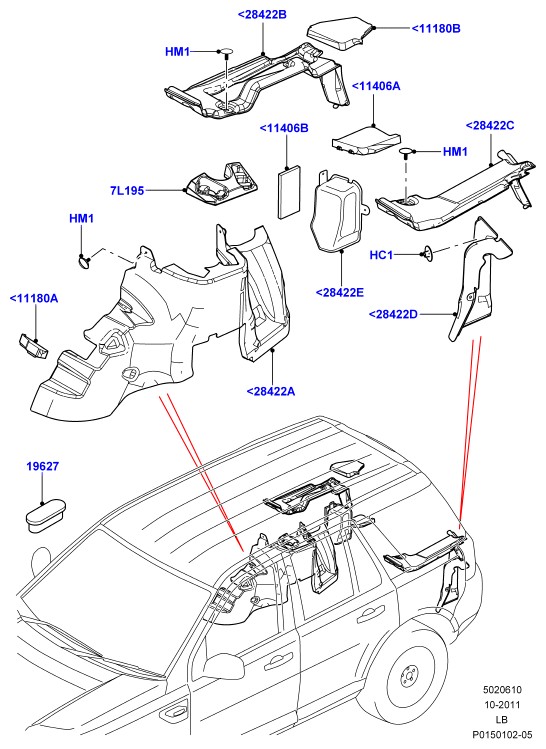 <28422B
<11180B
HM1
<11406A
<11406B
<28422C
HM1
7L195
HM1
HC1
<28422E
<11180A
<28422D
<28422A
19627

5020610
10-2011
LB
P0150102-05