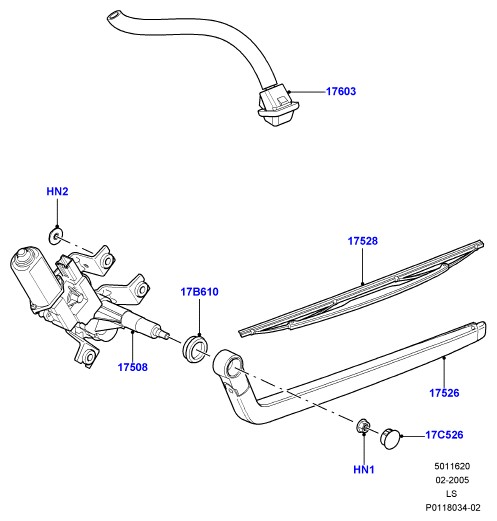 17603

HN2

17528

17B610

17508

17526

17C526

HN1

5011620
02-2005
LS
P0118034-02