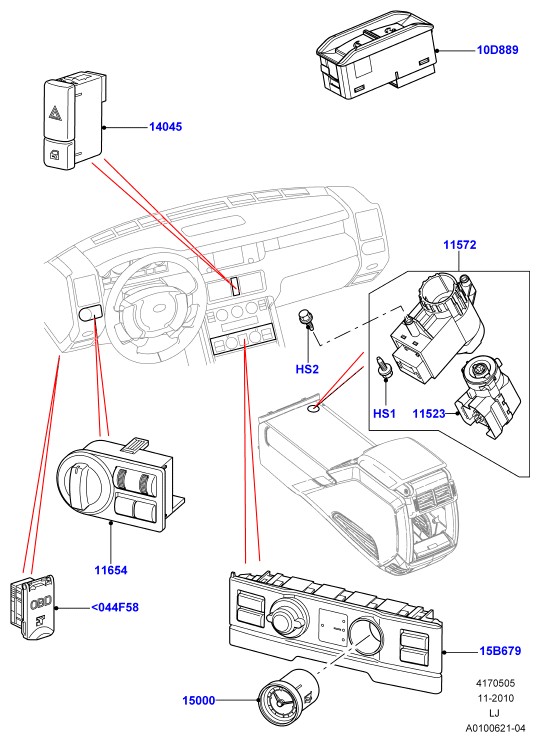 10D889

14045

11572

HS2

HS1

11523

11654

OBD

<044F58

15B679

15000

4170505
11-2010
LJ
A0100621-04