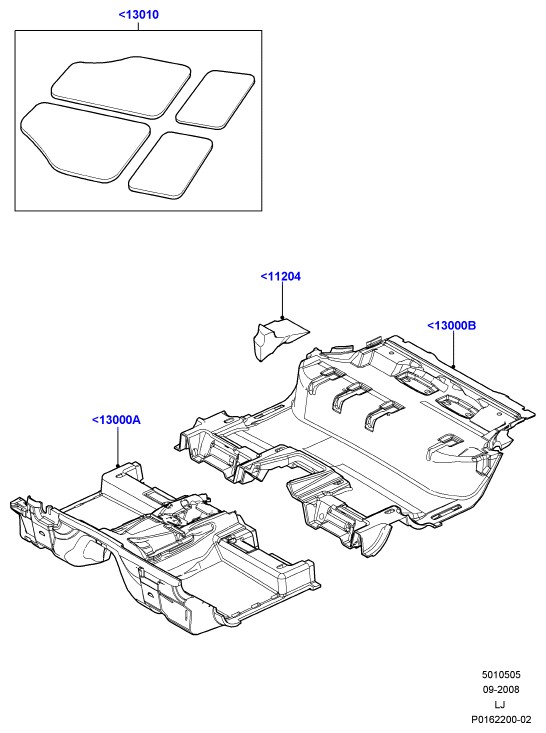 <13010

<11204

<13000B

<13000A

5010505
09-2008
LJ
P0162200-02