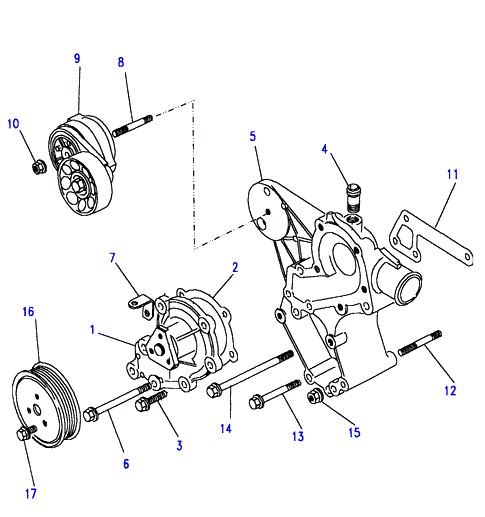 9
8
10
5
4
11
7
2
16
1
12
14
13
15
3
6
17