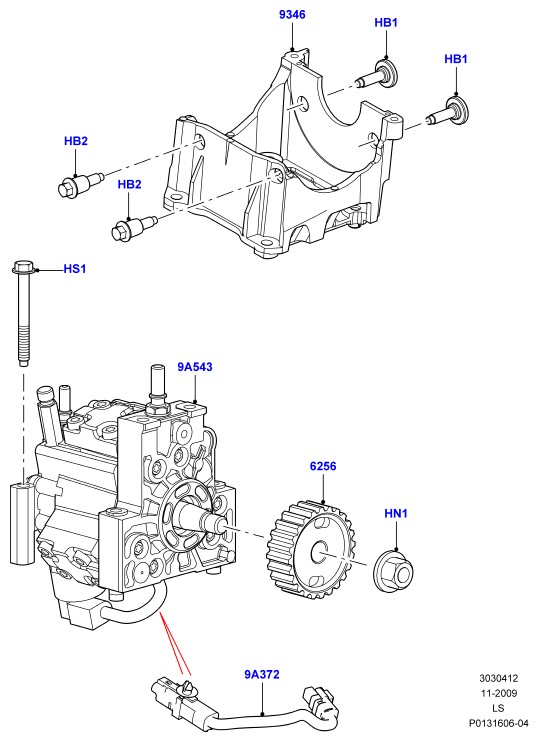 9346

HB1

HB1

HB2

HB2

HS1

9A543

6256

HN1

9A372

3030412
11-2009
LS
P0131606-04