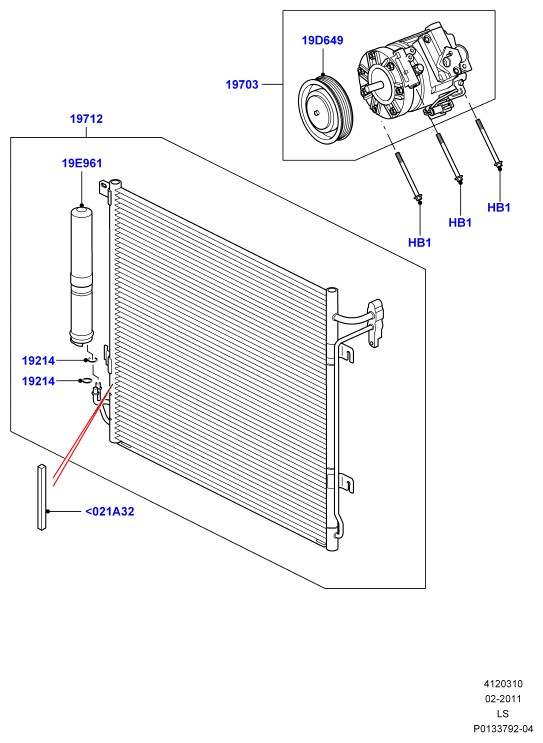 19D649
19703
19712
19E961
HB1
HB1
HB1
19214
19214
<021A32
4120310
02-2011
LS
P0133792-04