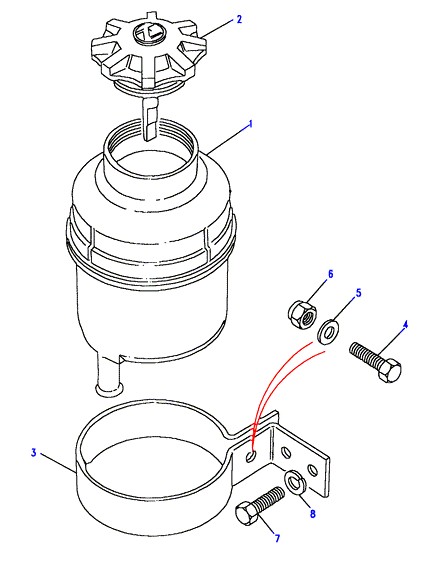 2
1
6
5
4
3
8
7