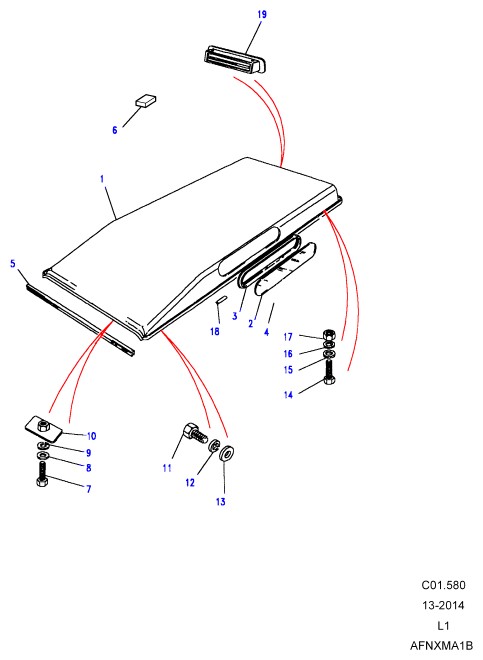 19
6
1
5
3
2
4
18
17
16
15
14
10
9
8
7
11
12
13
C01.580
13-2014
L1
AFNXMA1B