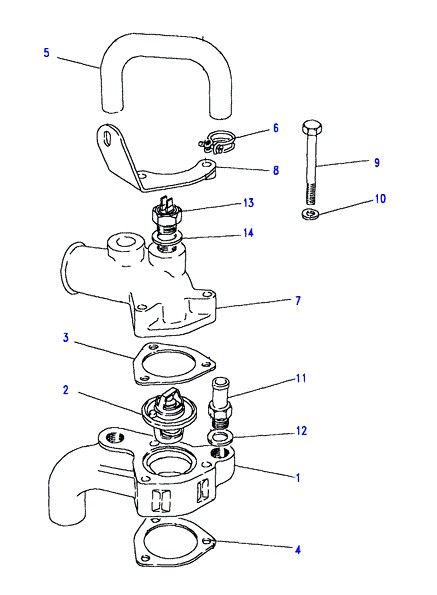 5
6
9
8
13
10
14
7
3
11
2
12
1
4