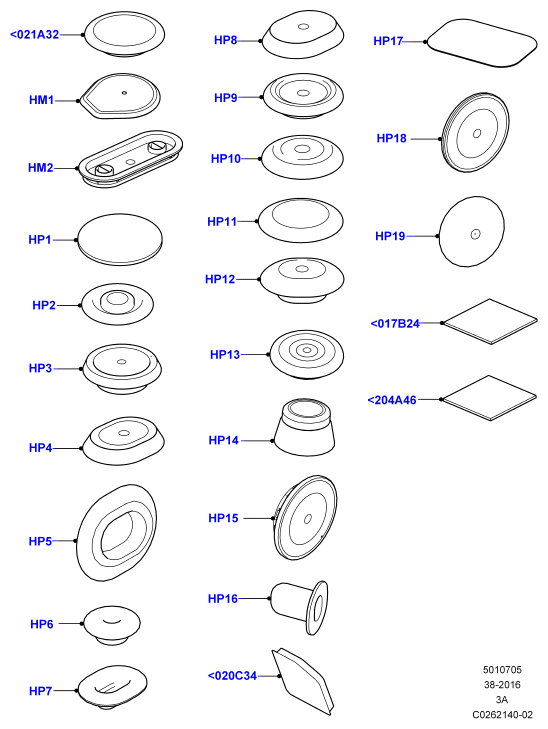 <021A32
HM1
HM2
HP1
HP2
HP3
HP4
HP5
HP6
HP7
HP8
HP9
HP10
HP11
HP12
HP13
HP14
HP15
HP16
<020C34
HP17
HP18
HP19
<017B24
<204A46

5010705
38-2016
3A
C0262140-02