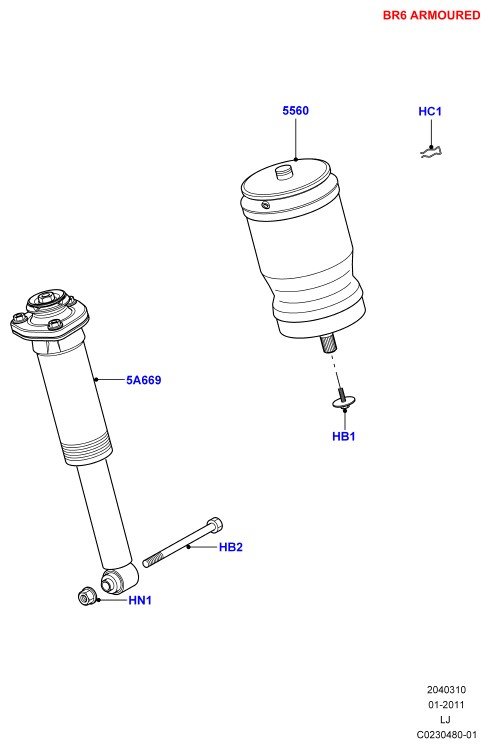 BR6 ARMOURED

5560

HC1

5A669

HB1

HB2

HN1

2040310
01-2011
LJ
C0230480-01